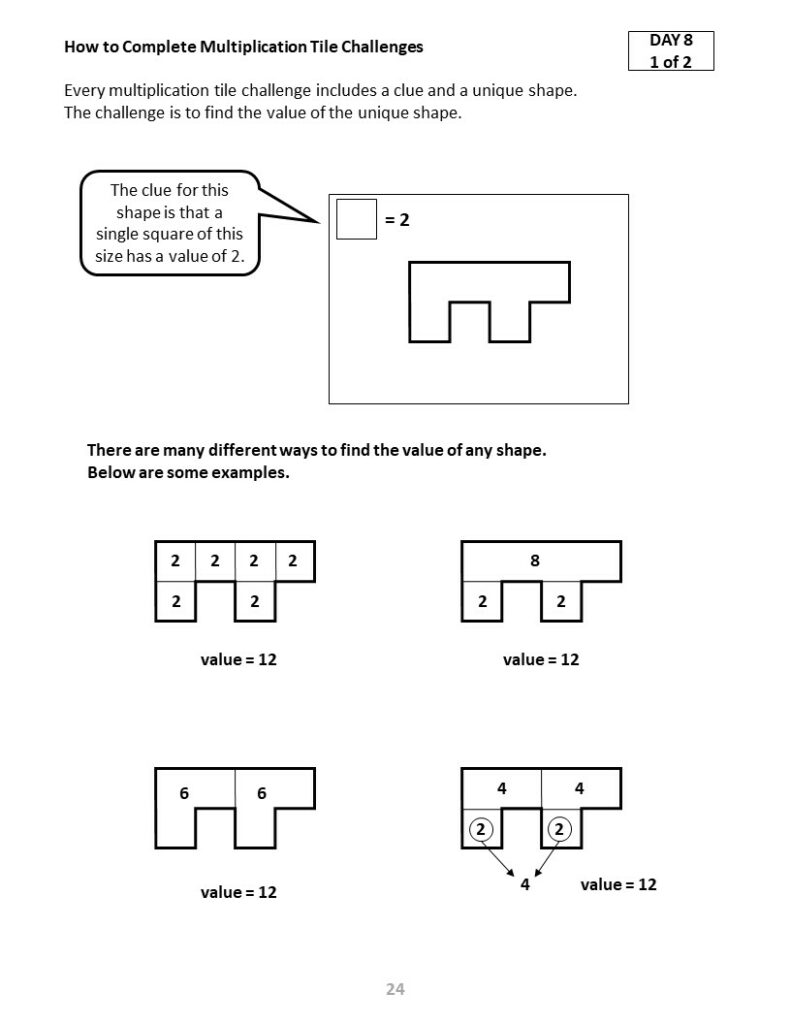 How to Complete Multiplication Tile Challenges

DAY 8
1 of 2

Every multiplication tile challenge includes a clue and a unique shape. The challenge is to find the value of the unique shape.

The clue for this shape is that a single square of this size has a value of 2.

= 2

There are many different ways to find the value of any shape. Below are some examples.

2 2 2 2
2 2

value = 12

8
2 2

value = 12

6 6

value = 12

4 4
2 2
4

value = 12

24