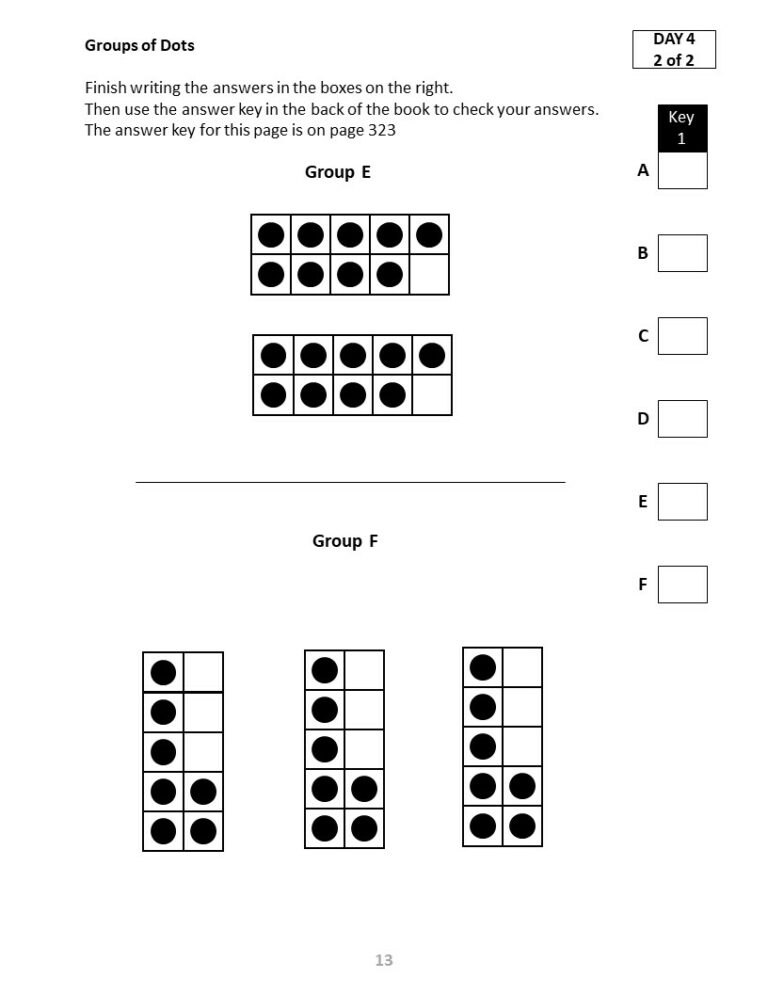 Groups of Dots

DAY 4
2 of 2

Finish writing the answers in the boxes on the right.
Then use the answer key in the back of the book to check your answers.
The answer key for this page is on page 323

Key
1

Group E

A

B

C

D

E

Group F

F

13