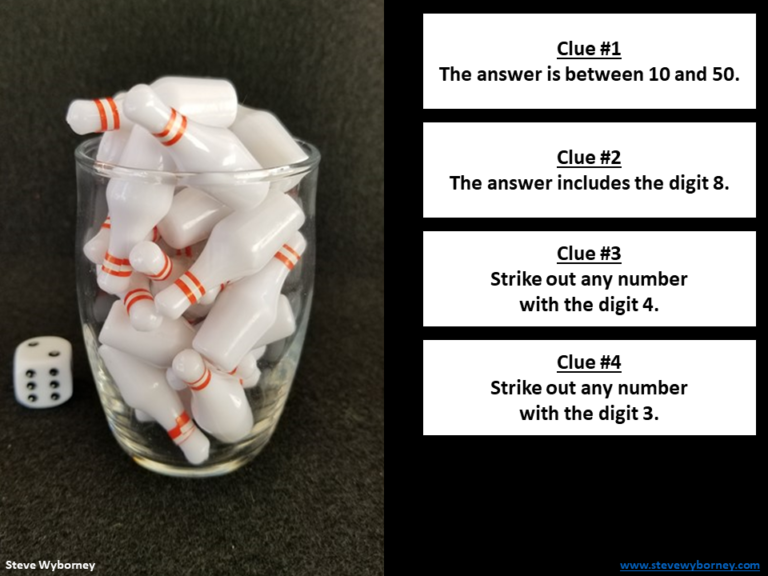 Clue #1
The answer is between 10 and 50.

Clue #2
The answer includes the digit 8.

Clue #3
Strike out any number with the digit 4.

Clue #4
Strike out any number with the digit 3.

Steve Wyborney

www.stevewyborney.com